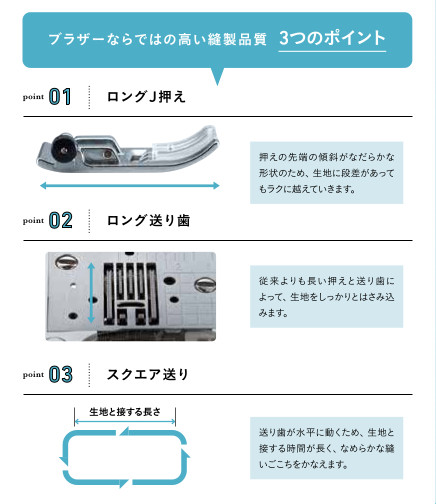 ブラザーならではの高い縫製品質　3つのポイント

point 01　ロングJ押え

押えの先端の傾斜がなだらかな形状のため、生地に段差があってもラクに越えていきます。

point 02　ロング送り歯

従来よりも長い押えと送り歯によって、生地をしっかりとはさみ込みます。

point 03　スクエア送り

生地と接する長さ

送り歯が水平に動くため、生地と接する時間が長く、なめらかな縫いごこちをかなえます。